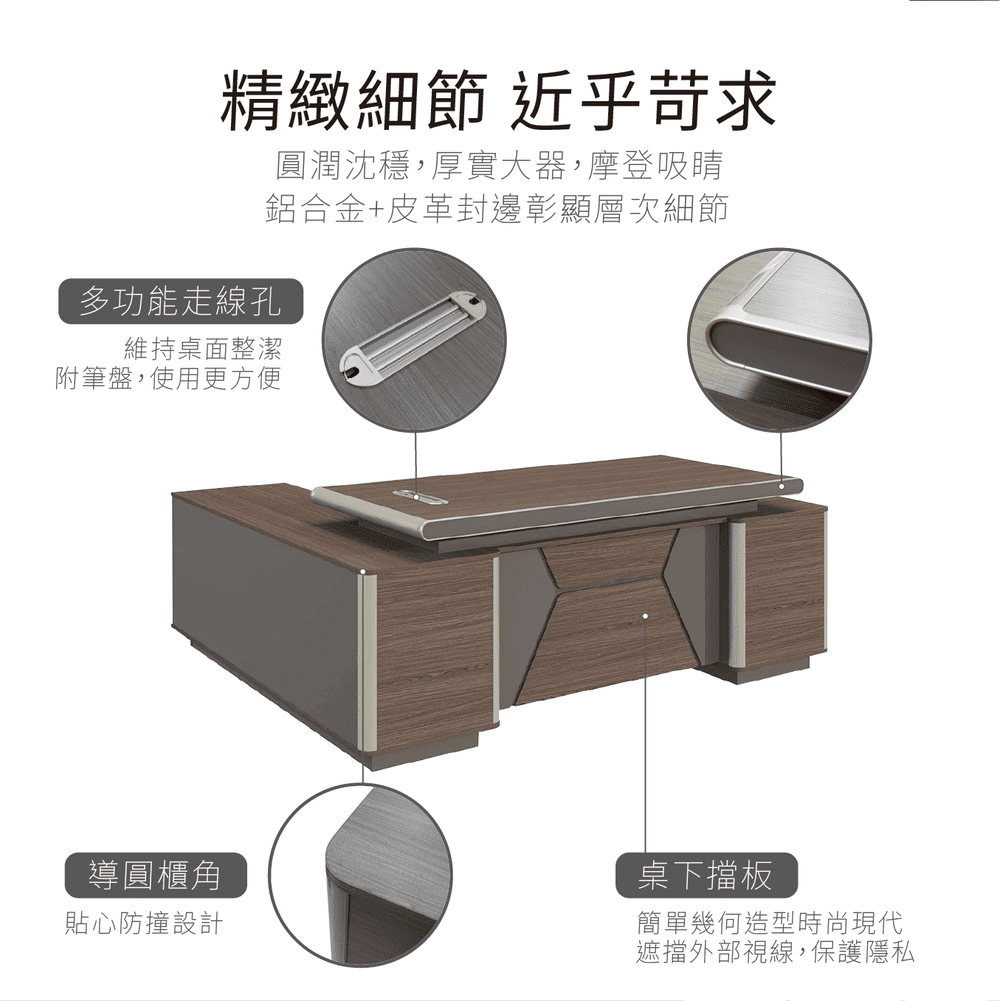 精緻細節 近乎苛求

圓潤沈穩，厚實大器，摩登吸睛
鋁合金+皮革封邊彰顯層次細節

多功能走線孔

維持桌面整潔
附筆盤，使用更方便

導圓櫃角

貼心防撞設計

桌下擋板

簡單幾何造型時尚現代
遮擋外部視線，保護隱私