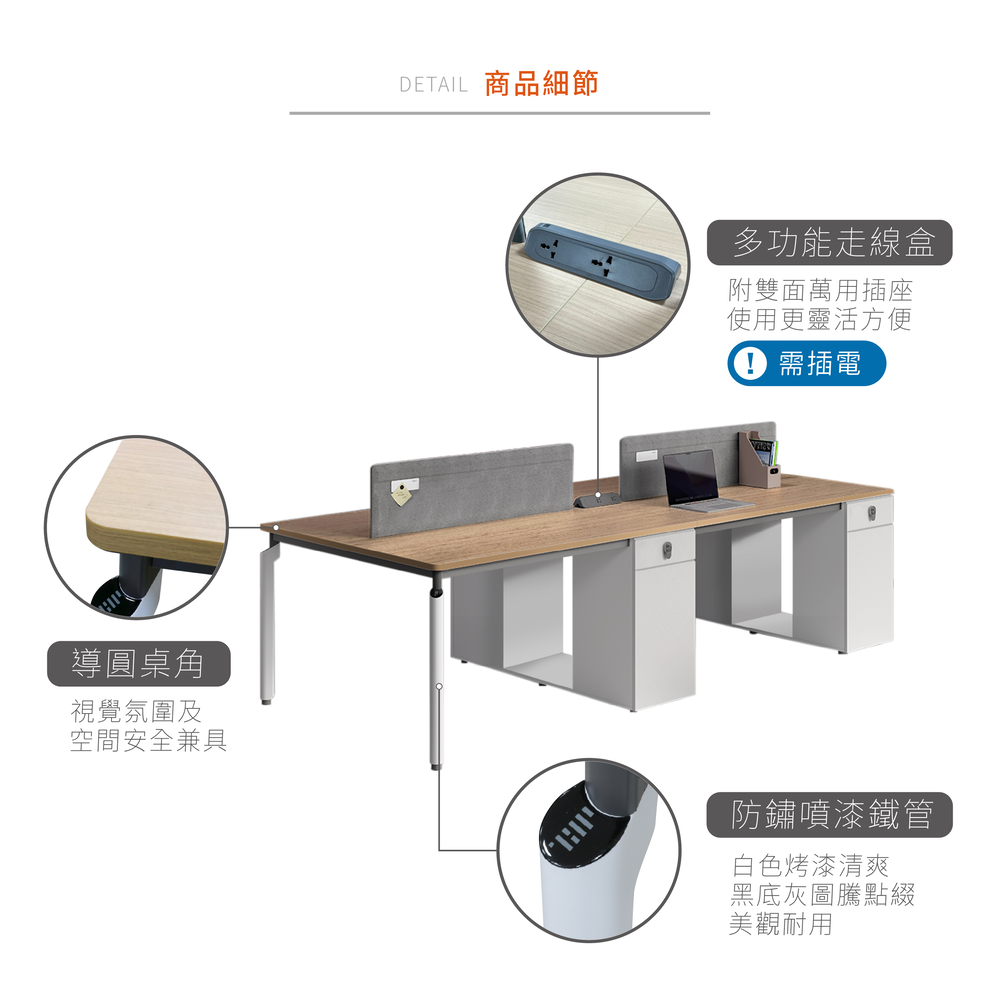 DETAIL 商品細節

多功能走線盒

附雙面萬用插座
使用更靈活方便

! 需插電

導圓桌角

視覺氛圍及
空間安全兼具

防鏽噴漆鐵管

白色烤漆清爽
黑底灰圖騰點綴
美觀耐用