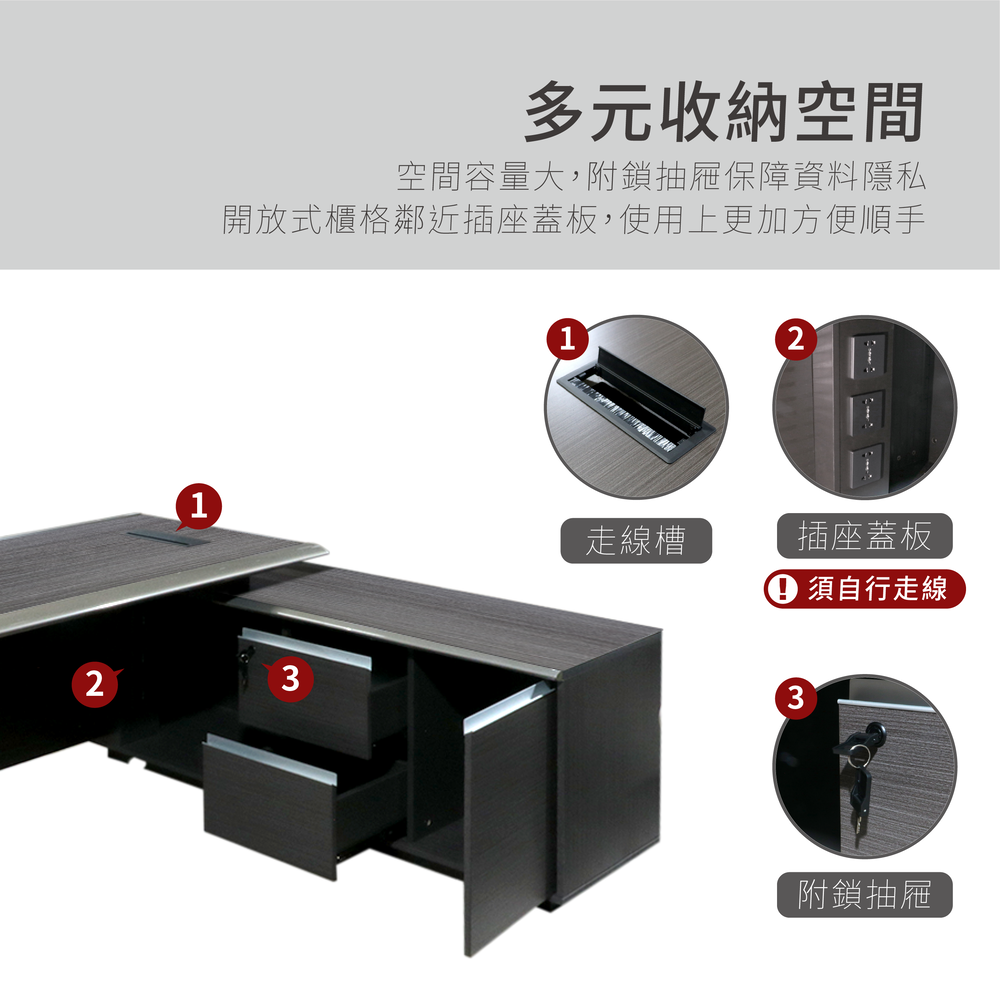 多元收納空間

空間容量大，附鎖抽屜保障資料隱私
開放式櫃格鄰近插座蓋板，使用上更加方便順手

1

2

3

1

走線槽

2

插座蓋板

! 須自行走線

3

附鎖抽屜