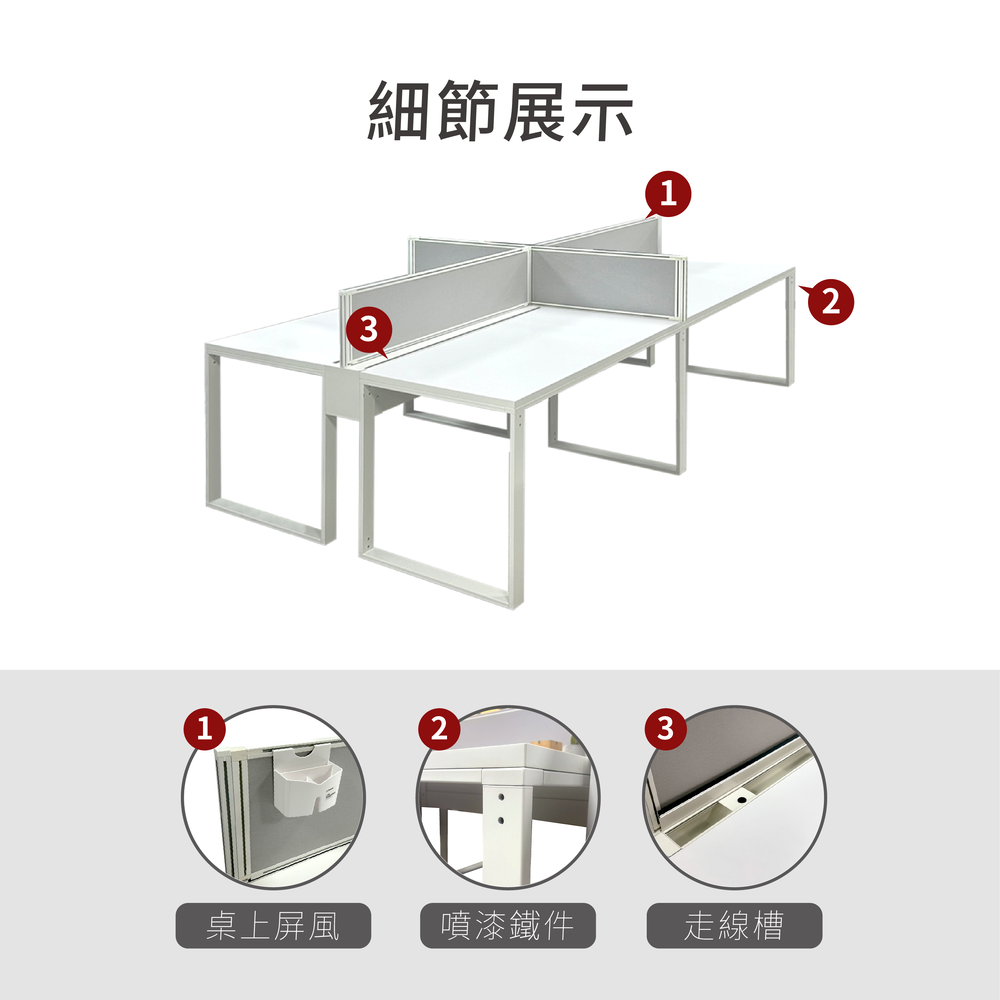 細節展示

1

2

3

1

2

3

桌上屏風

噴漆鐵件

走線槽