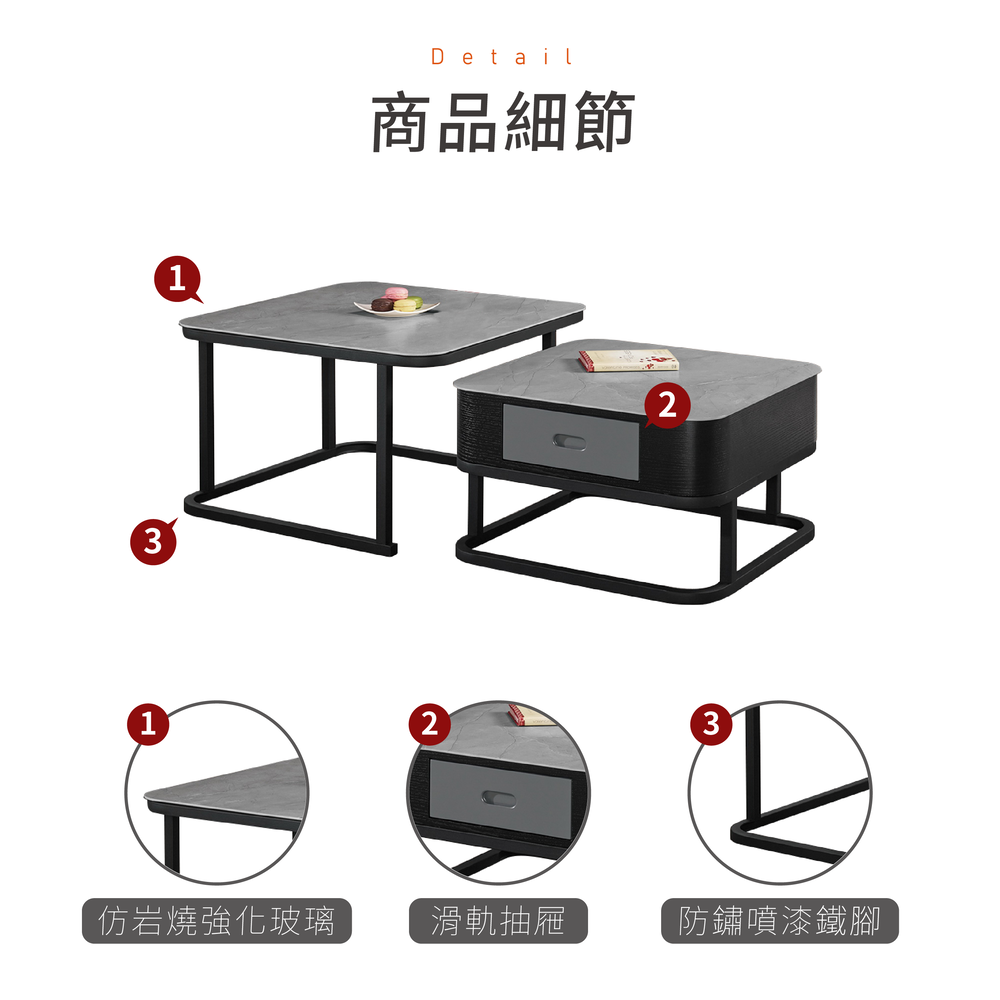 Detail
商品細節

1
2
3

1
2
3

仿岩燒強化玻璃
滑軌抽屜
防鏽噴漆鐵腳