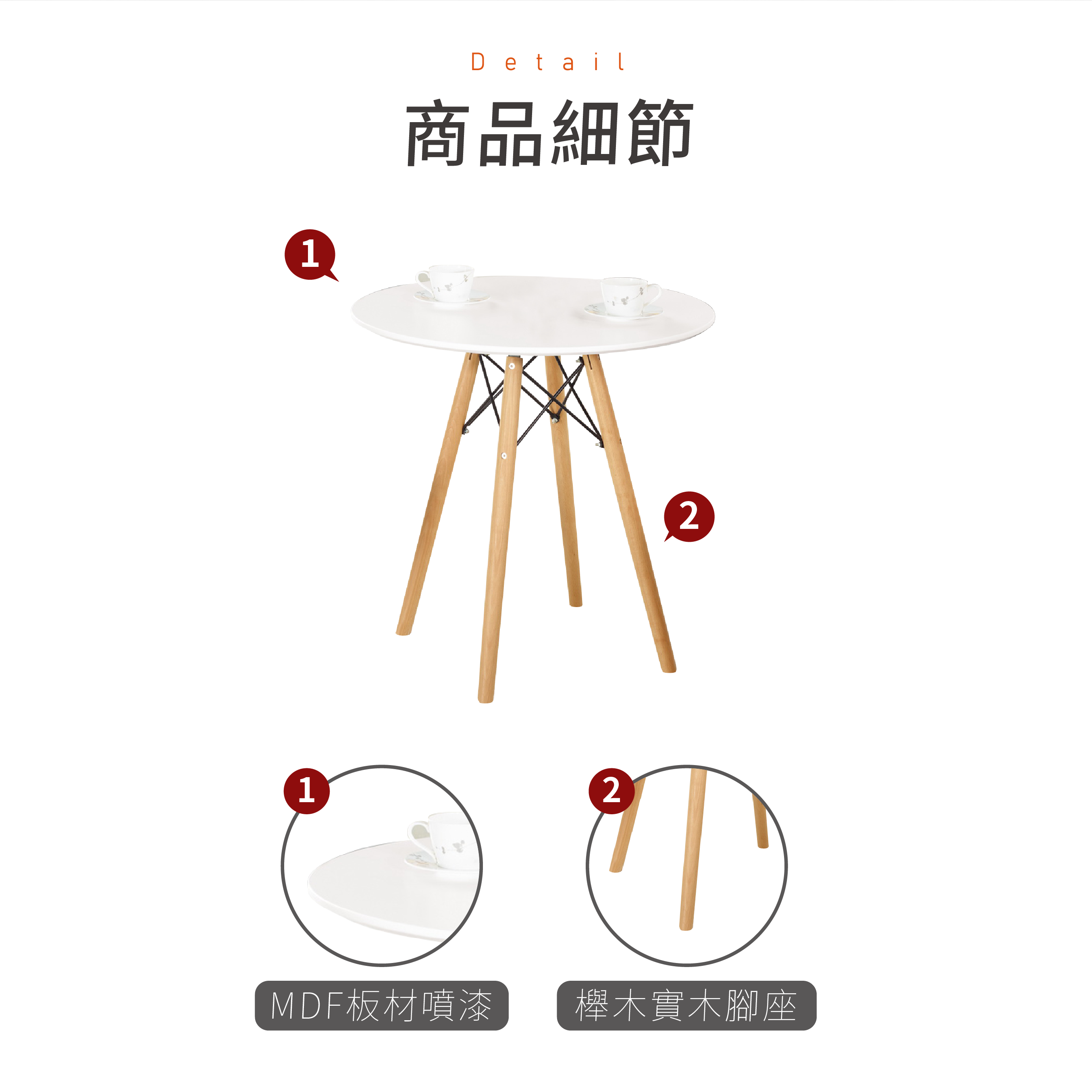 Detail

商品細節

1

2

1

2

MDF板材噴漆

櫸木實木腳座