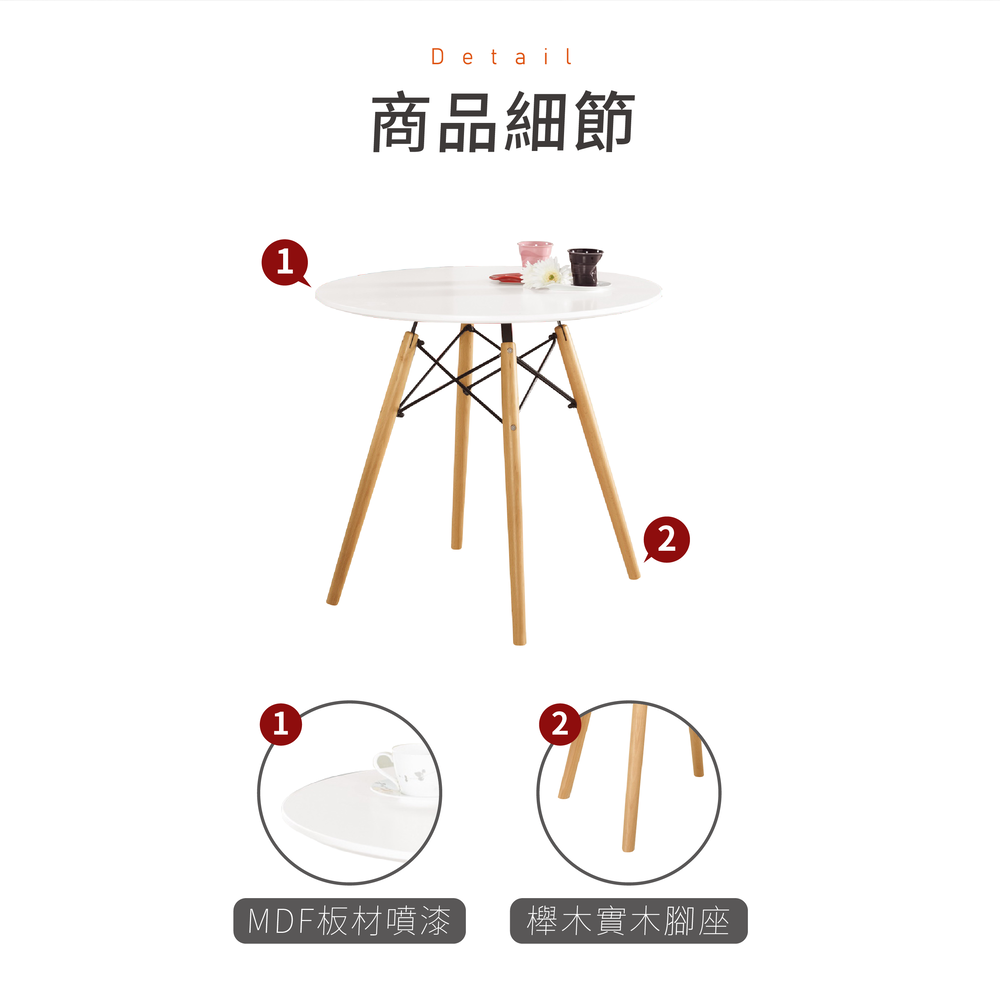 Detail

商品細節

1

2

1

2

MDF板材噴漆

櫸木實木腳座